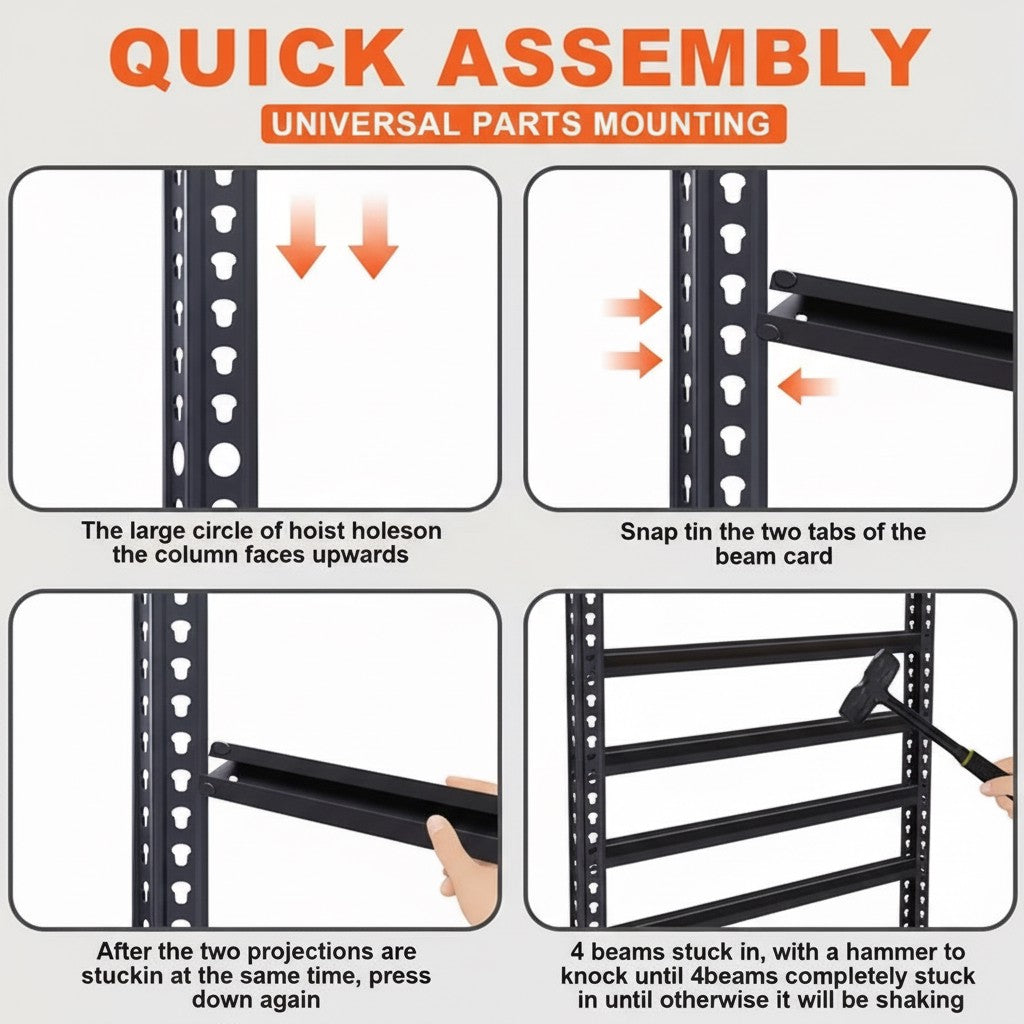 QUICK ASSEMBLY

UNIVERSAL PARTS MOUNTING

The large circle of hoist holeson the column faces upwards

Snap tin the two tabs of the beam card

After the two projections are stuckin at the same time, press down again

4 beams stuck in, with a hammer to knock until 4beams completely stuck in until otherwise it will be shaking